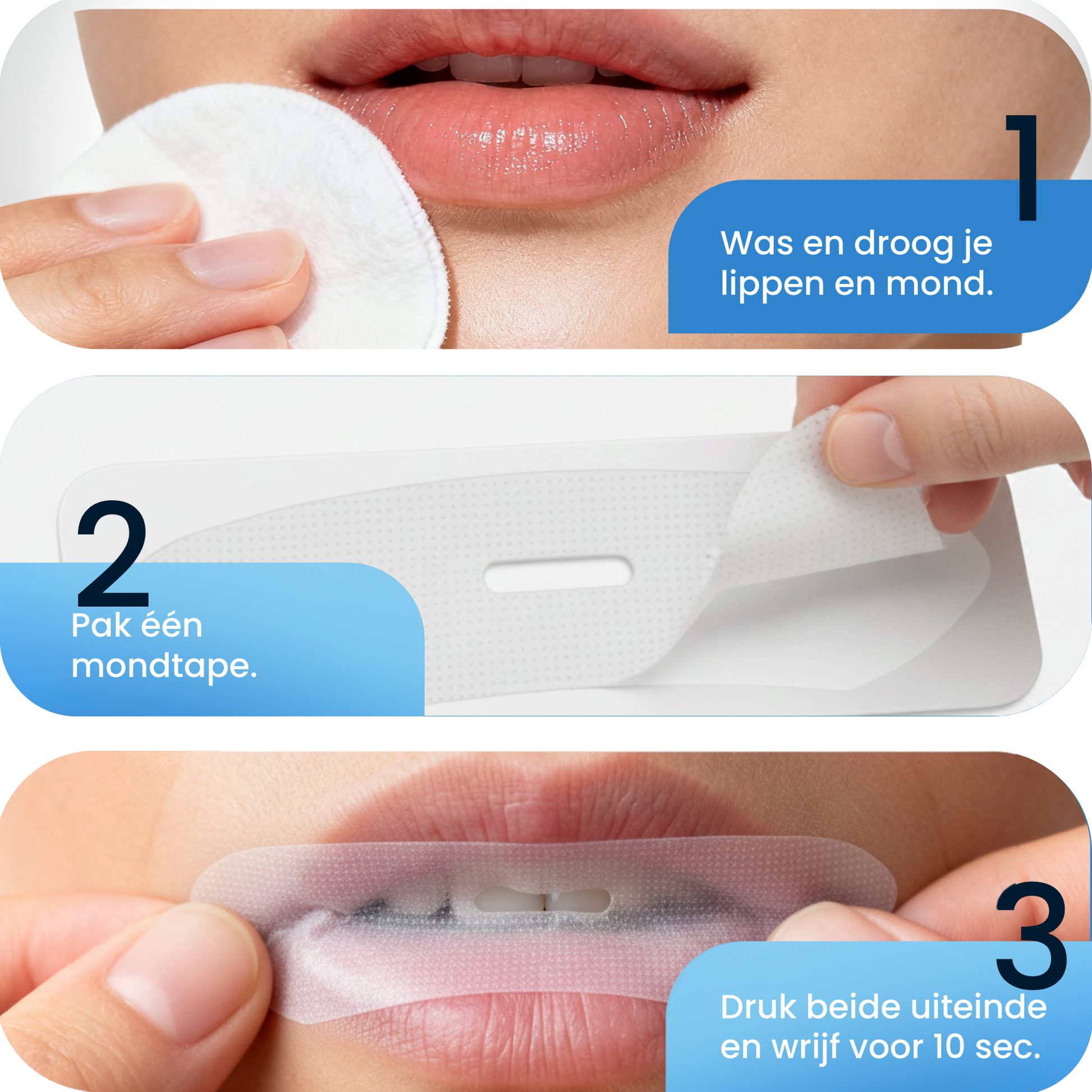 1

Was en droog je lippen en mond.

2

Pak één mondtape.

3

Druk beide uiteinde en wrijf voor 10 sec.