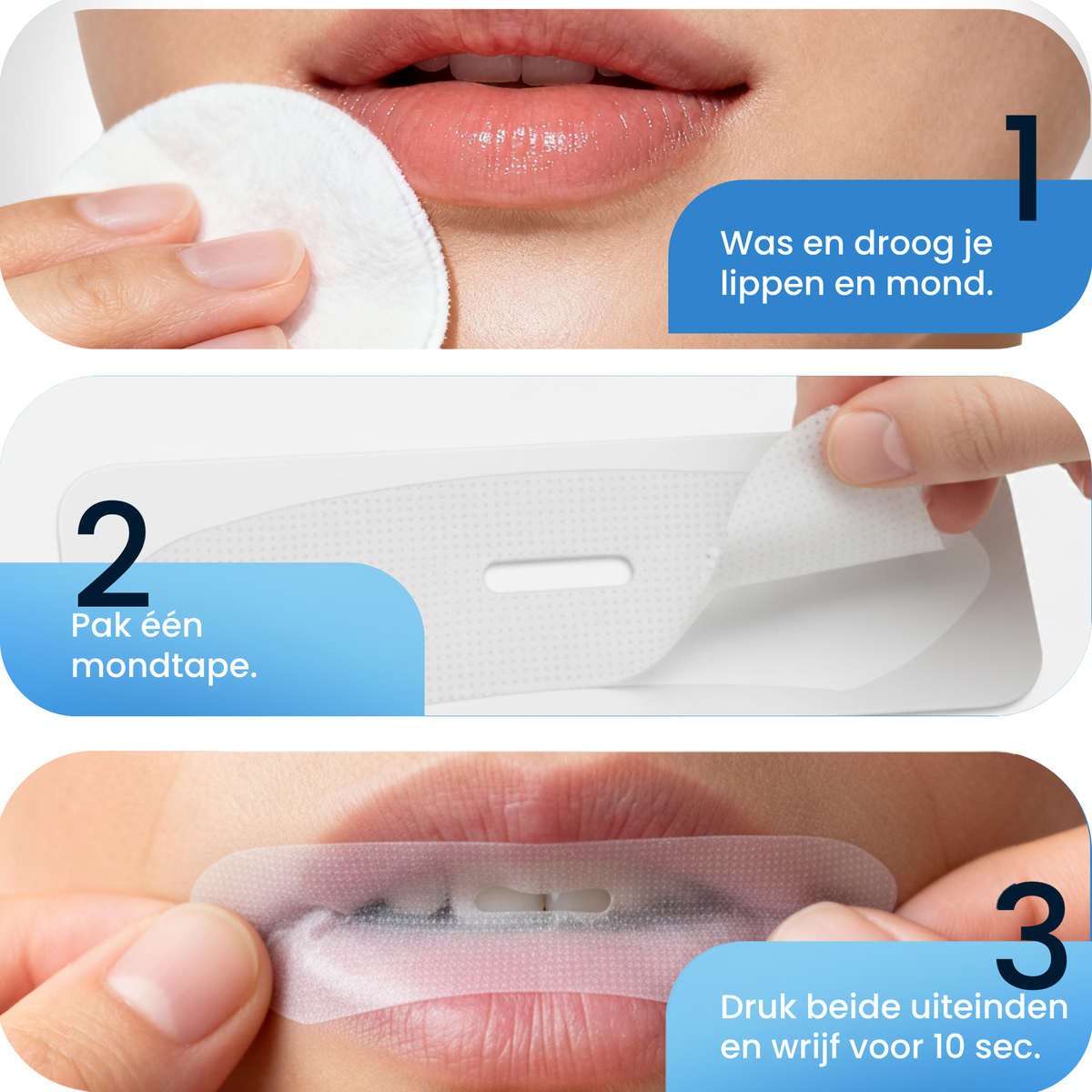 1

Was en droog je lippen en mond.

2

Pak één mondtape.

3

Druk beide uiteinden en wrijf voor 10 sec.